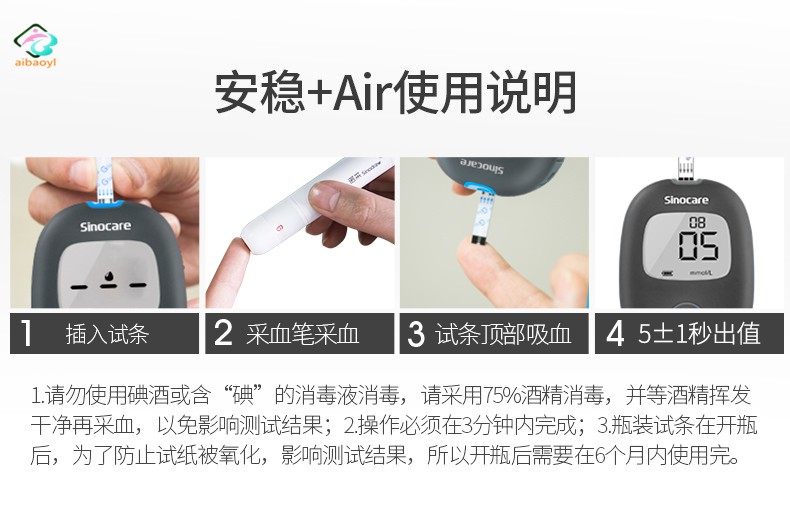 aibaoyl

安稳+Air使用说明

Sinocare

Sinocare

Sinocare

Sinocare

08
05
mmol/L

1 插入试条

2 采血笔采血

3 试条顶部吸血

4 5±1秒出值

1.请勿使用碘酒或含“碘”的消毒液消毒，请采用75%酒精消毒，并等酒精挥发干净再采血，以免影响测试结果；2.操作必须在3分钟内完成；3.瓶装试条在开瓶后，为了防止试纸被氧化，影响测试结果，所以开瓶后需要在6个月内使用完。